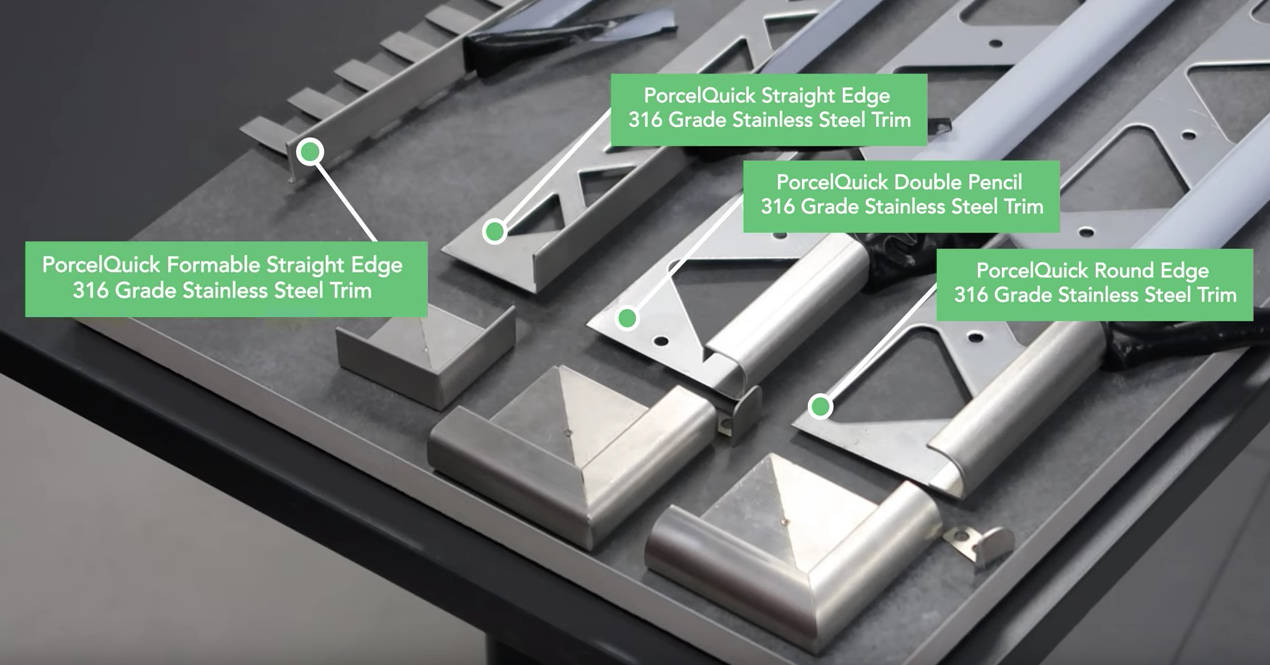 PorcelQuick Straight Edge
316 Grade Stainless Steel Trim

PorcelQuick Double Pencil
316 Grade Stainless Steel Trim

PorcelQuick Formable Straight Edge
316 Grade Stainless Steel Trim

PorcelQuick Round Edge
316 Grade Stainless Steel Trim